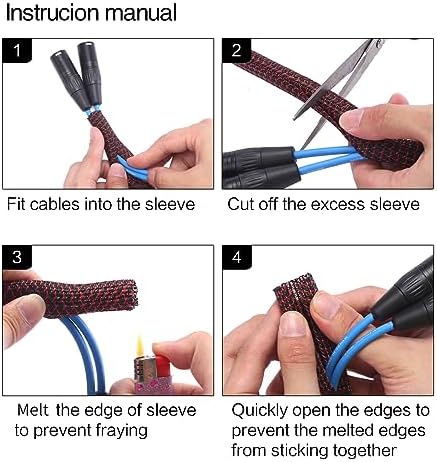 Instrucion manual

1

Fit cables into the sleeve

2

Cut off the excess sleeve

3

Melt the edge of sleeve to prevent fraying

4

Quickly open the edges to prevent the melted edges from sticking together