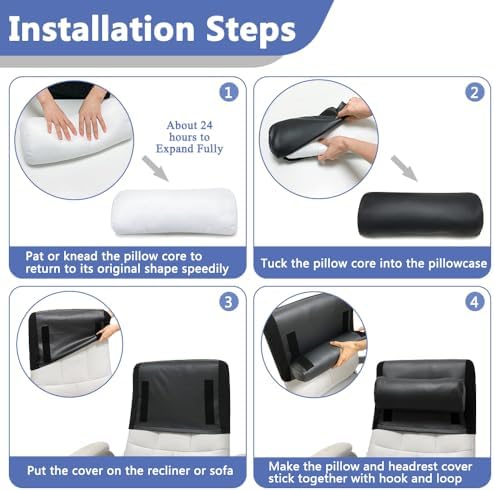 Installation Steps

1

About 24 hours to Expand Fully

Pat or knead the pillow core to return to its original shape speedily

2

Tuck the pillow core into the pillowcase

3

Put the cover on the recliner or sofa

4

Make the pillow and headrest cover stick together with hook and loop