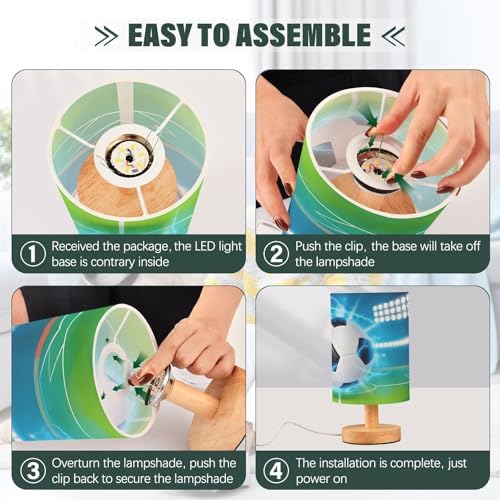 EASY TO ASSEMBLE

① Received the package, the LED light base is contrary inside

② Push the clip, the base will take off the lampshade

③ Overturn the lampshade, push the clip back to secure the lampshade

④ The installation is complete, just power on