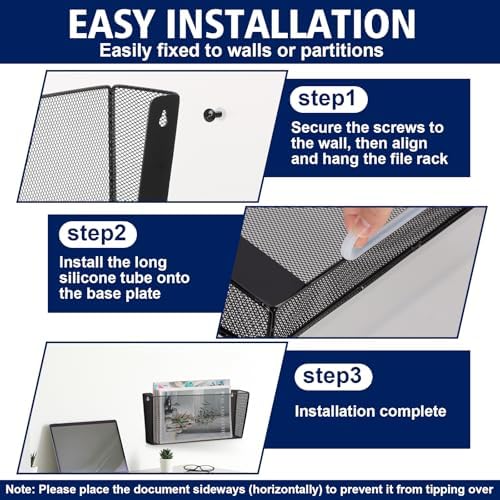 EASY INSTALLATION
Easily fixed to walls or partitions

step1
Secure the screws to the wall, then align and hang the file rack

step2
Install the long silicone tube onto the base plate

step3
Installation complete

Note: Please place the document sideways (horizontally) to prevent it from tipping over