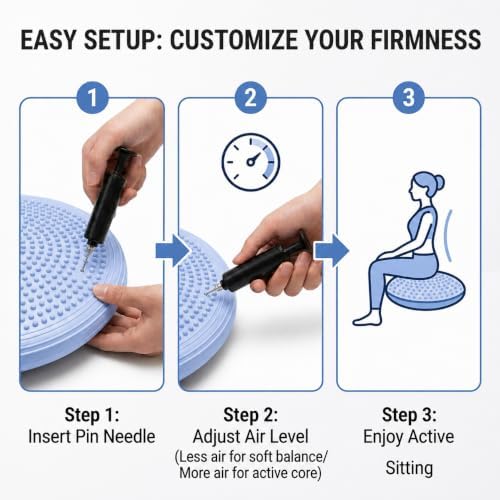 EASY SETUP: CUSTOMIZE YOUR FIRMNESS

1

2

3

Step 1:
Insert Pin Needle

Step 2:
Adjust Air Level
(Less air for soft balance/ More air for active core)

Step 3:
Enjoy Active Sitting