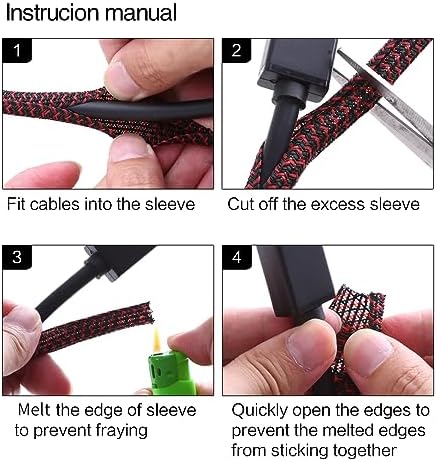 Instrucion manual

1

Fit cables into the sleeve

2

Cut off the excess sleeve

3

Melt the edge of sleeve to prevent fraying

4

Quickly open the edges to prevent the melted edges from sticking together