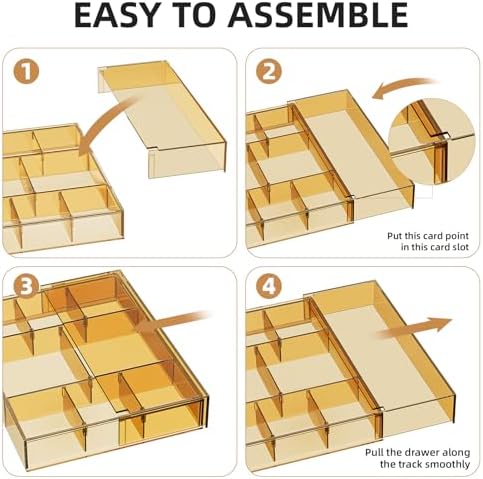 EASY TO ASSEMBLE

1

2

Put this card point in this card slot

3

4

Pull the drawer along the track smoothly