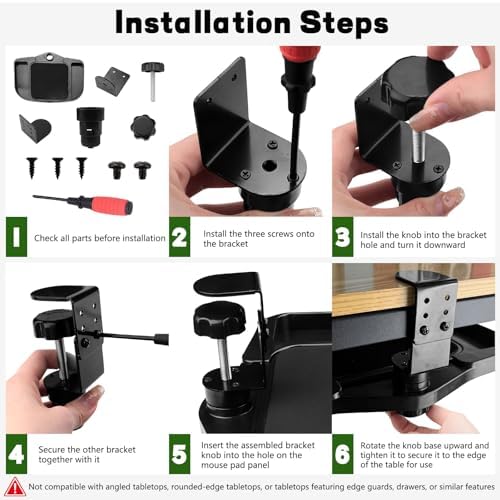 Installation Steps

1 Check all parts before installation

2 Install the three screws onto the bracket

3 Install the knob into the bracket hole and turn it downward

4 Secure the other bracket together with it

5 Insert the assembled bracket knob into the hole on the mouse pad panel

6 Rotate the knob base upward and tighten it to secure it to the edge of the table for use

Not compatible with angled tabletops, rounded-edge tabletops, or tabletops featuring edge guards, drawers, or similar features