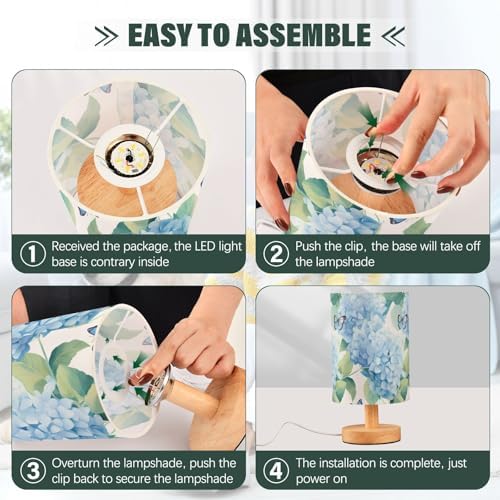 EASY TO ASSEMBLE

① Received the package, the LED light base is contrary inside

② Push the clip, the base will take off the lampshade

③ Overturn the lampshade, push the clip back to secure the lampshade

④ The installation is complete, just power on