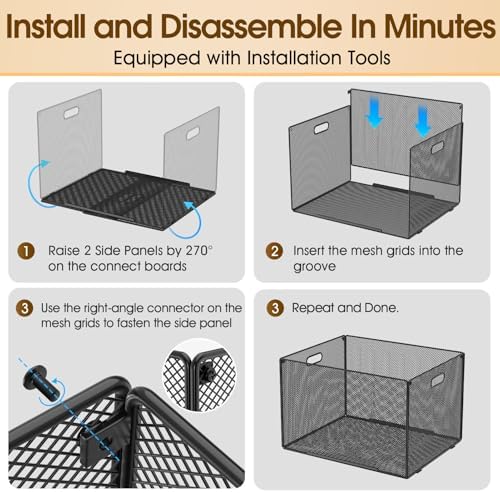 Install and Disassemble In Minutes

Equipped with Installation Tools

1 Raise 2 Side Panels by 270° on the connect boards

2 Insert the mesh grids into the groove

3 Use the right-angle connector on the mesh grids to fasten the side panel

3 Repeat and Done.