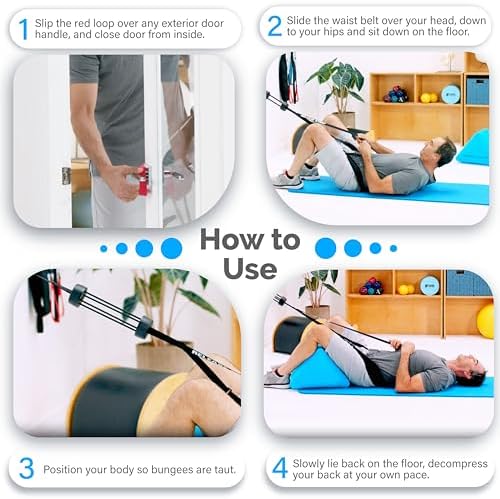 1 Slip the red loop over any exterior door handle, and close door from inside.

2 Slide the waist belt over your head, down to your hips and sit down on the floor.

How to Use

3 Position your body so bungees are taut.

4 Slowly lie back on the floor, decompress your back at your own pace.