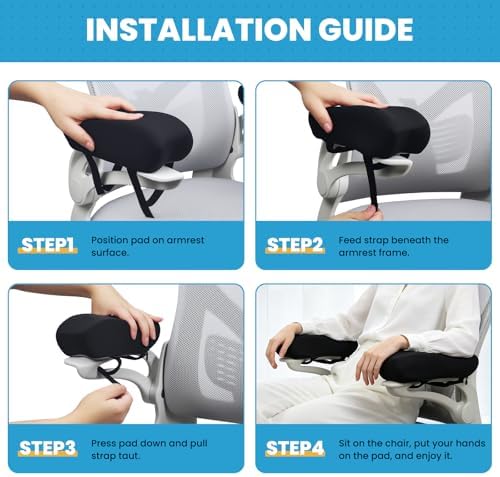 INSTALLATION GUIDE

STEP1 Position pad on armrest surface.

STEP2 Feed strap beneath the armrest frame.

STEP3 Press pad down and pull strap taut.

STEP4 Sit on the chair, put your hands on the pad, and enjoy it.