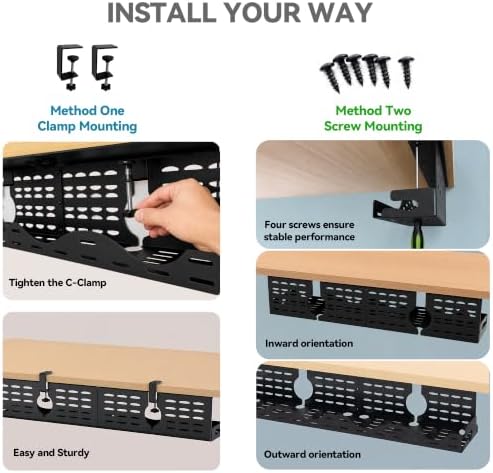 INSTALL YOUR WAY

Method One
Clamp Mounting

Tighten the C-Clamp

Easy and Sturdy

Method Two
Screw Mounting

Four screws ensure stable performance

Inward orientation

Outward orientation