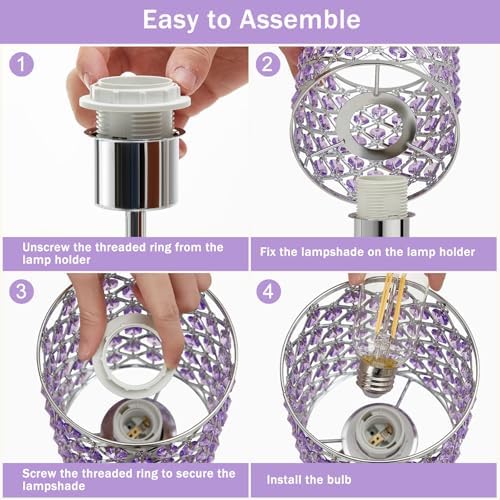 Easy to Assemble

1

Unscrew the threaded ring from the lamp holder

2

Fix the lampshade on the lamp holder

3

Screw the threaded ring to secure the lampshade

4

Install the bulb