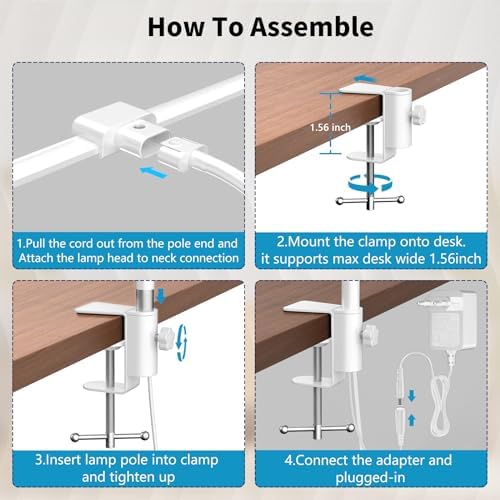 How To Assemble

1.Pull the cord out from the pole end and Attach the lamp head to neck connection

1.56 inch

2.Mount the clamp onto desk. it supports max desk wide 1.56inch

3.Insert lamp pole into clamp and tighten up

4.Connect the adapter and plugged-in