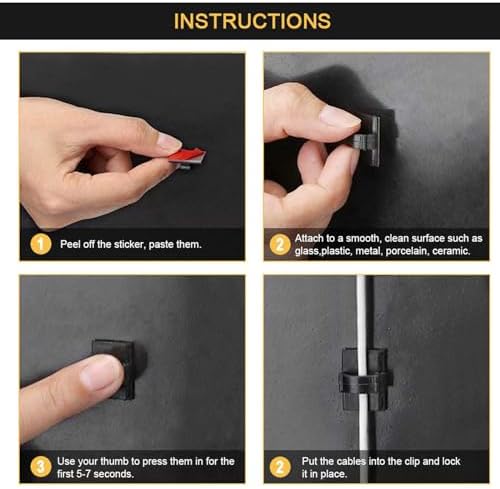 INSTRUCTIONS

1 Peel off the sticker, paste them.

2 Attach to a smooth, clean surface such as glass,plastic, metal, porcelain, ceramic.

3 Use your thumb to press them in for the first 5-7 seconds.

2 Put the cables into the clip and lock it in place.