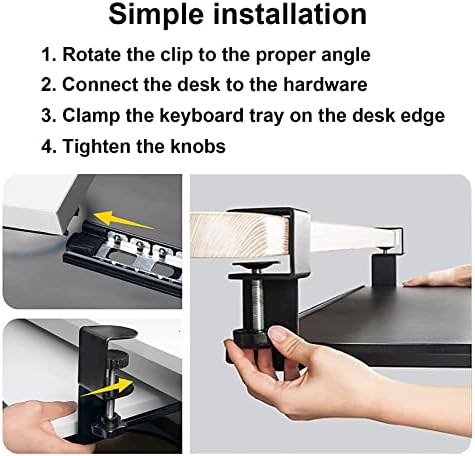 Simple installation

1. Rotate the clip to the proper angle
2. Connect the desk to the hardware
3. Clamp the keyboard tray on the desk edge
4. Tighten the knobs