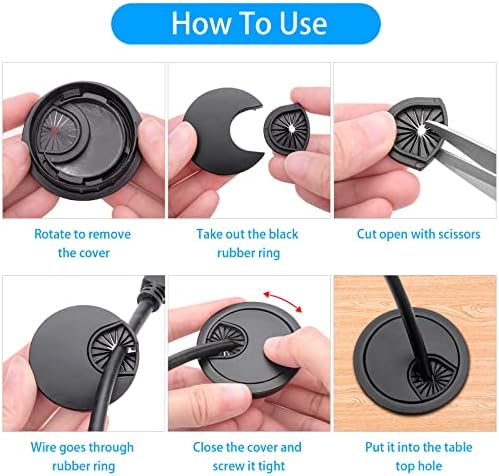 How To Use

Rotate to remove the cover

Take out the black rubber ring

Cut open with scissors

Wire goes through rubber ring

Close the cover and screw it tight

Put it into the table top hole