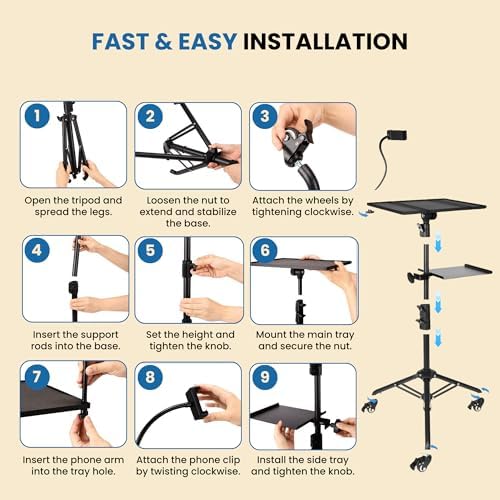 FAST & EASY INSTALLATION

1
Open the tripod and spread the legs.

2
Loosen the nut to extend and stabilize the base.

3
Attach the wheels by tightening clockwise.

4
Insert the support rods into the base.

5
Set the height and tighten the knob.

6
Mount the main tray and secure the nut.

7
Insert the phone arm into the tray hole.

8
Attach the phone clip by twisting clockwise.

9
Install the side tray and tighten the knob.