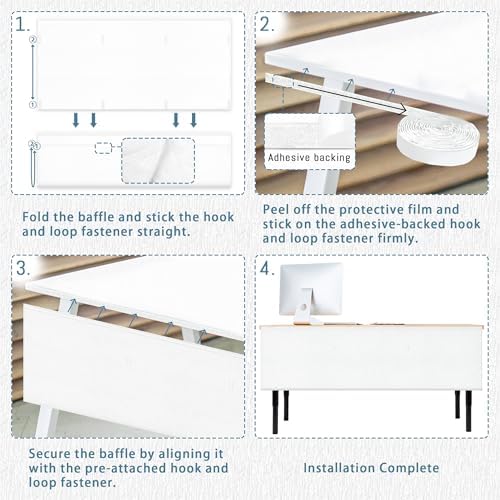 1.

②

①

②①

Fold the baffle and stick the hook and loop fastener straight.

2.

Adhesive backing

Peel off the protective film and stick on the adhesive-backed hook and loop fastener firmly.

3.

Secure the baffle by aligning it with the pre-attached hook and loop fastener.

4.

Installation Complete