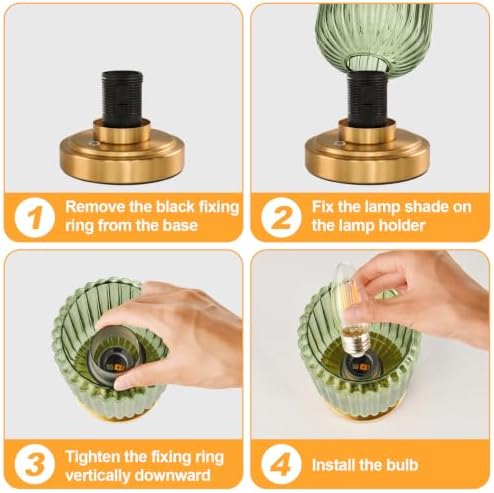 1 Remove the black fixing ring from the base

2 Fix the lamp shade on the lamp holder

3 Tighten the fixing ring vertically downward

4 Install the bulb