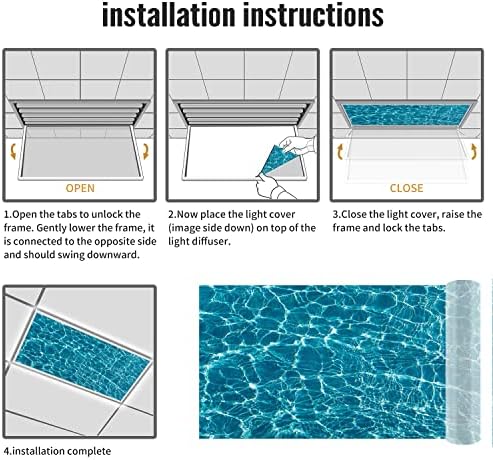 installation instructions

OPEN

1.Open the tabs to unlock the frame. Gently lower the frame, it is connected to the opposite side and should swing downward.

2.Now place the light cover (image side down) on top of the light diffuser.

CLOSE

3.Close the light cover, raise the frame and lock the tabs.

4.installation complete