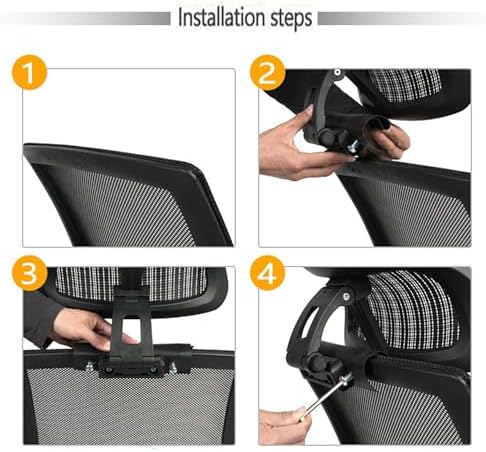 Installation steps

1

2

3

4