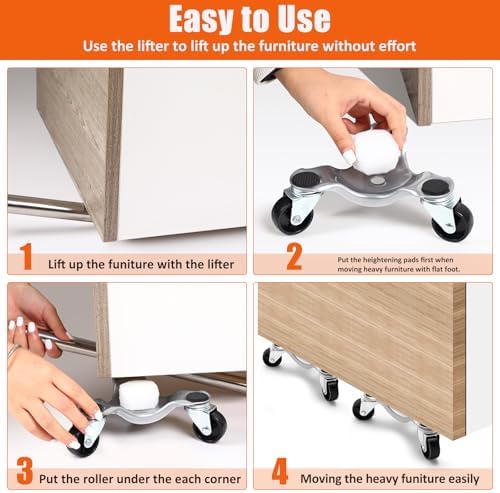 Easy to Use
Use the lifter to lift up the furniture without effort

1 Lift up the funiture with the lifter

2 Put the heightening pads first when moving heavy furniture with flat foot.

3 Put the roller under the each corner

4 Moving the heavy funiture easily