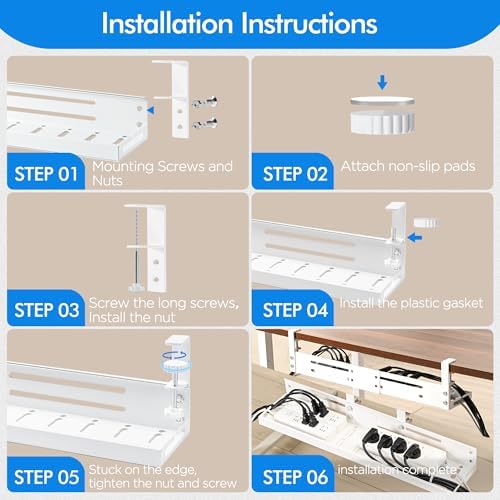 Installation Instructions

STEP 01 Mounting Screws and Nuts

STEP 02 Attach non-slip pads

STEP 03 Screw the long screws, Install the nut

STEP 04 Install the plastic gasket

STEP 05 Stuck on the edge, tighten the nut and screw

STEP 06 installation complete