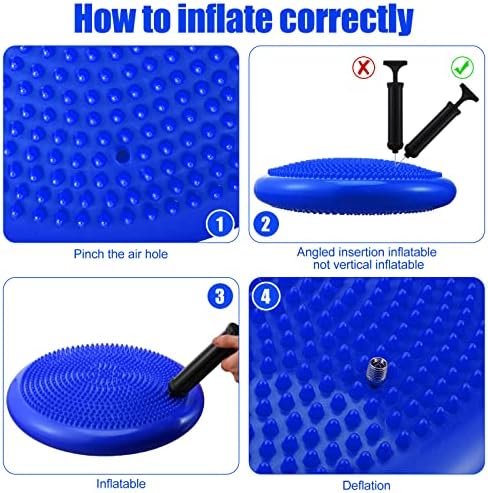 How to inflate correctly

1

Pinch the air hole

2

Angled insertion inflatable not vertical inflatable

3

Inflatable

4

Deflation