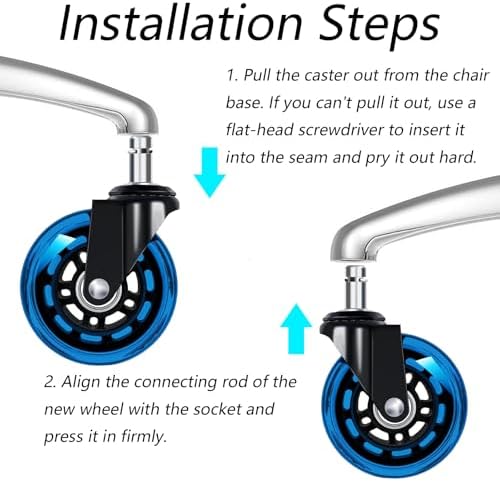 Installation Steps

1. Pull the caster out from the chair base. If you can't pull it out, use a flat-head screwdriver to insert it into the seam and pry it out hard.

2. Align the connecting rod of the new wheel with the socket and press it in firmly.