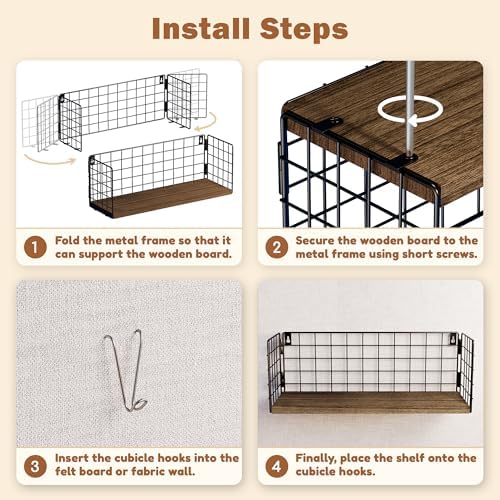 Install Steps

1 Fold the metal frame so that it can support the wooden board.

2 Secure the wooden board to the metal frame using short screws.

3 Insert the cubicle hooks into the felt board or fabric wall.

4 Finally, place the shelf onto the cubicle hooks.