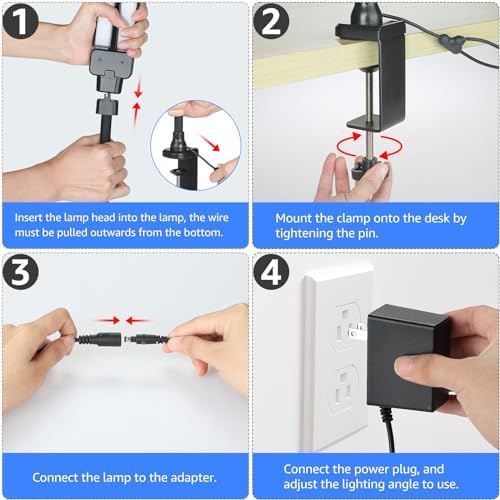 1

Insert the lamp head into the lamp, the wire must be pulled outwards from the bottom.

2

Mount the clamp onto the desk by tightening the pin.

3

Connect the lamp to the adapter.

4

Connect the power plug, and adjust the lighting angle to use.