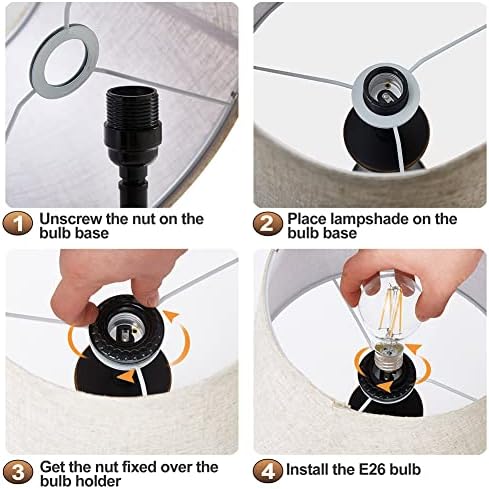 1 Unscrew the nut on the bulb base

2 Place lampshade on the bulb base

3 Get the nut fixed over the bulb holder

4 Install the E26 bulb