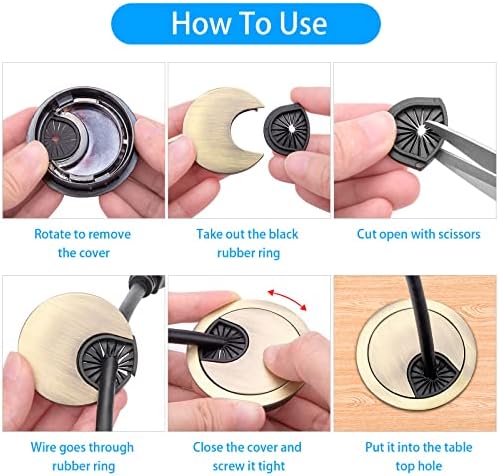 How To Use

Rotate to remove the cover

Take out the black rubber ring

Cut open with scissors

Wire goes through rubber ring

Close the cover and screw it tight

Put it into the table top hole