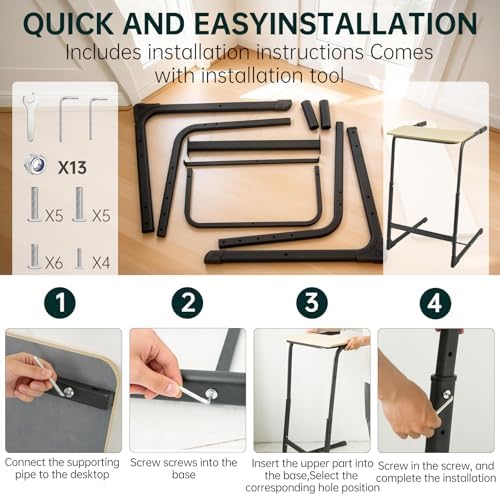 QUICK AND EASYINSTALLATION

Includes installation instructions Comes with installation tool

X13

X5 X5

X6 X4

1

2

3

4

Connect the supporting pipe to the desktop

Screw screws into the base

Insert the upper part into the base,Select the corresponding hole position

Screw in the screw, and complete the installation