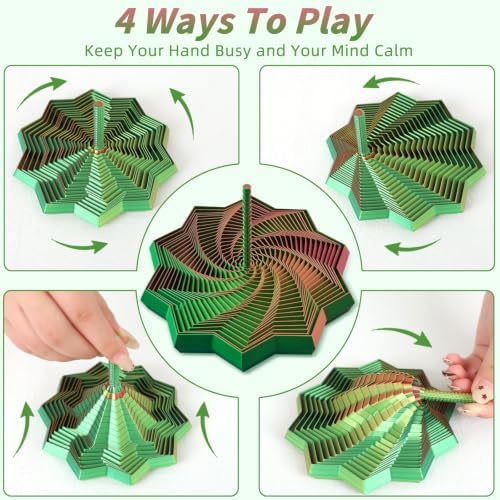 4 Ways To Play
Keep Your Hand Busy and Your Mind Calm