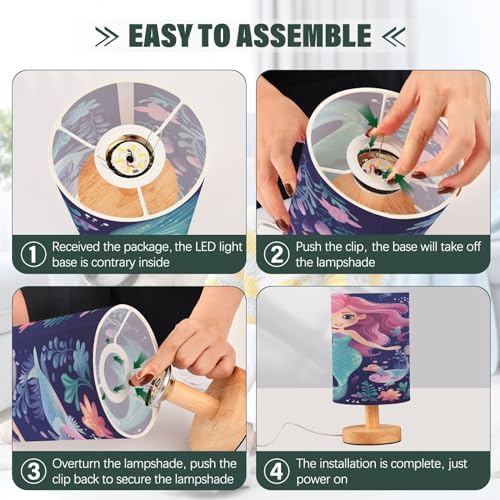 EASY TO ASSEMBLE

① Received the package, the LED light base is contrary inside

② Push the clip, the base will take off the lampshade

③ Overturn the lampshade, push the clip back to secure the lampshade

④ The installation is complete, just power on