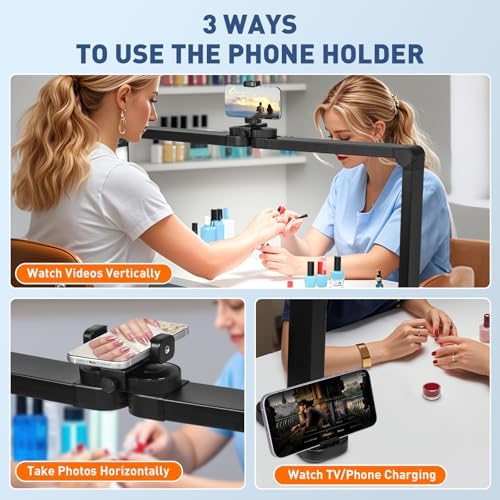 3 WAYS
TO USE THE PHONE HOLDER

Watch Videos Vertically

Take Photos Horizontally

Watch TV/Phone Charging