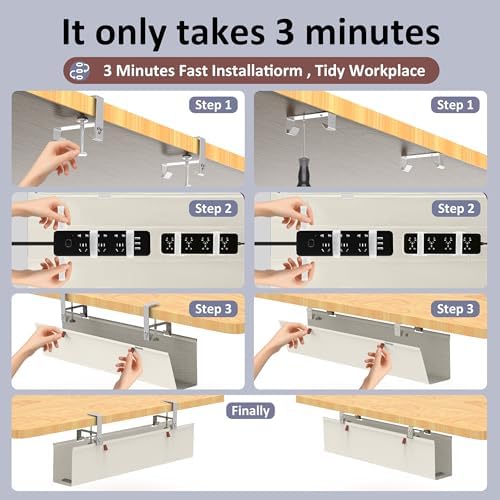 It only takes 3 minutes

3 Minutes Fast Installatiorm , Tidy Workplace

Step 1

Step 1

Step 2

Step 2

Step 3

Step 3

Finally