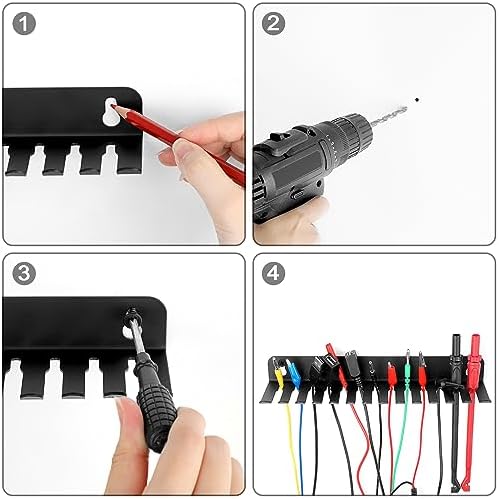 1

2

3

4