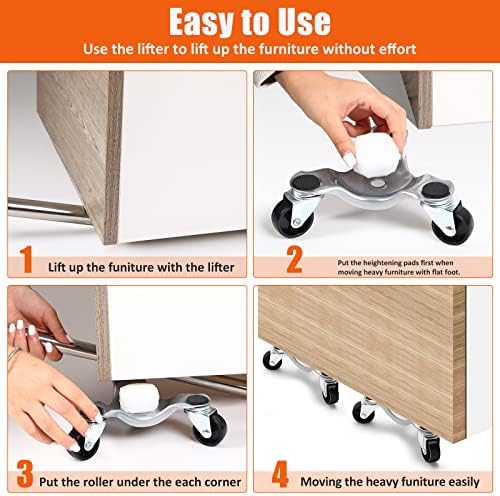 Easy to Use
Use the lifter to lift up the furniture without effort

1 Lift up the funiture with the lifter

2 Put the heightening pads first when moving heavy furniture with flat foot.

3 Put the roller under the each corner

4 Moving the heavy funiture easily