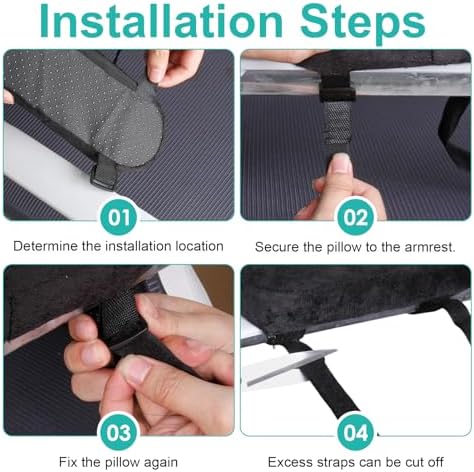 Installation Steps

01

Determine the installation location

02

Secure the pillow to the armrest.

03

Fix the pillow again

04

Excess straps can be cut off