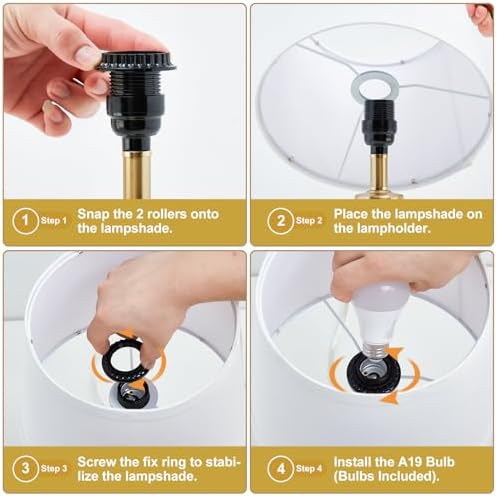 1 Step 1 Snap the 2 rollers onto the lampshade.

2 Step 2 Place the lampshade on the lampholder.

3 Step 3 Screw the fix ring to stabilize the lampshade.

4 Step 4 Install the A19 Bulb (Bulbs Included).