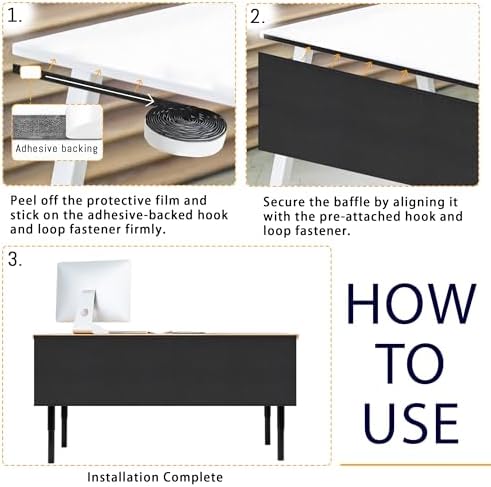 1.

Adhesive backing

Peel off the protective film and stick on the adhesive-backed hook and loop fastener firmly.

2.

Secure the baffle by aligning it with the pre-attached hook and loop fastener.

3.

Installation Complete

HOW TO USE