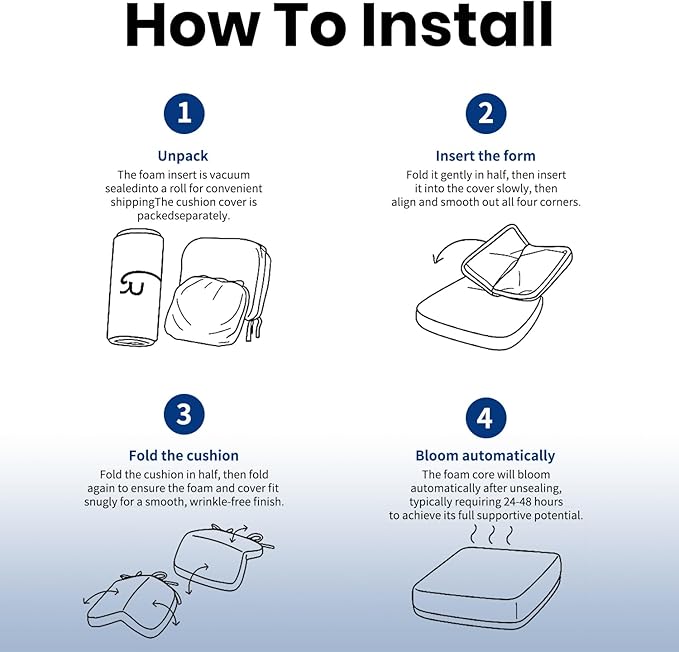 How To Install

1

Unpack

The foam insert is vacuum sealedinto a roll for convenient shippingThe cushion cover is packedseparately.

2

Insert the form

Fold it gently in half, then insert it into the cover slowly, then align and smooth out all four corners.

3

Fold the cushion

Fold the cushion in half, then fold again to ensure the foam and cover fit snugly for a smooth, wrinkle-free finish.

4

Bloom automatically

The foam core will bloom automatically after unsealing, typically requiring 24-48 hours to achieve its full supportive potential.