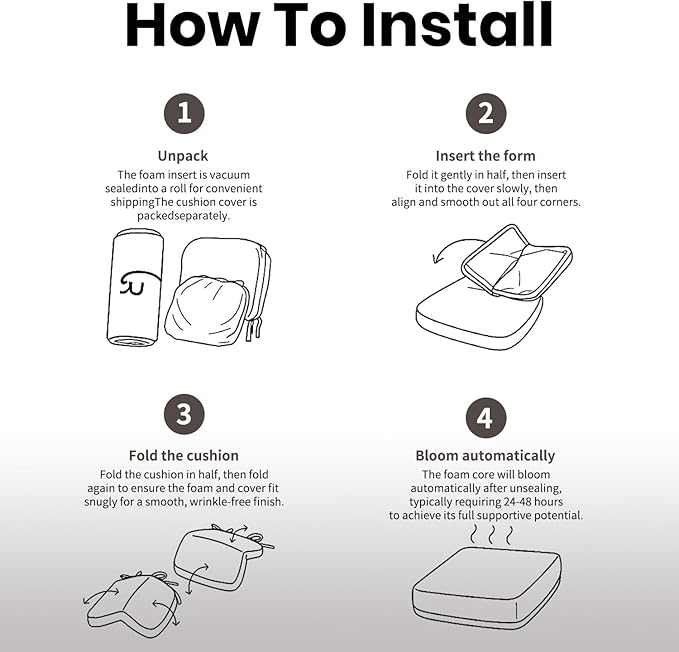 How To Install

1

Unpack

The foam insert is vacuum sealedinto a roll for convenient shippingThe cushion cover is packedseparately.

2

Insert the form

Fold it gently in half, then insert it into the cover slowly, then align and smooth out all four corners.

3

Fold the cushion

Fold the cushion in half, then fold again to ensure the foam and cover fit snugly for a smooth, wrinkle-free finish.

4

Bloom automatically

The foam core will bloom automatically after unsealing, typically requiring 24-48 hours to achieve its full supportive potential.