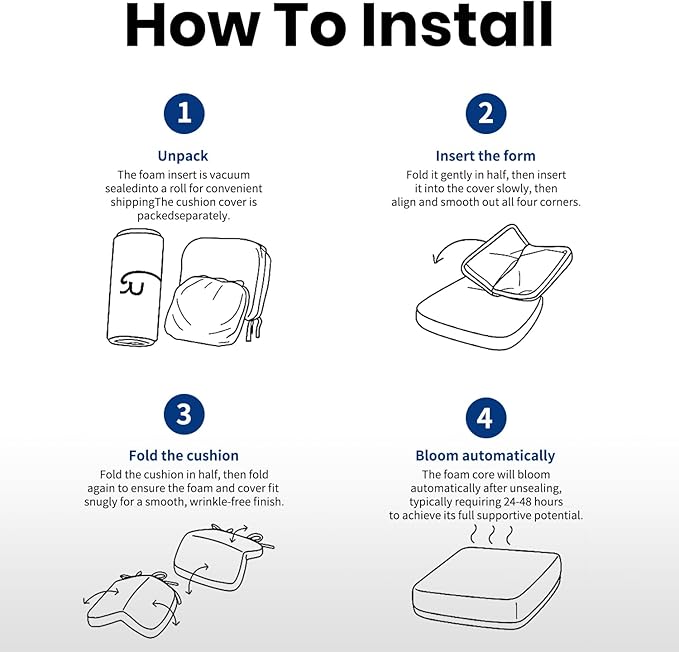 How To Install

1

Unpack

The foam insert is vacuum sealedinto a roll for convenient shippingThe cushion cover is packedseparately.

2

Insert the form

Fold it gently in half, then insert it into the cover slowly, then align and smooth out all four corners.

3

Fold the cushion

Fold the cushion in half, then fold again to ensure the foam and cover fit snugly for a smooth, wrinkle-free finish.

4

Bloom automatically

The foam core will bloom automatically after unsealing, typically requiring 24-48 hours to achieve its full supportive potential.