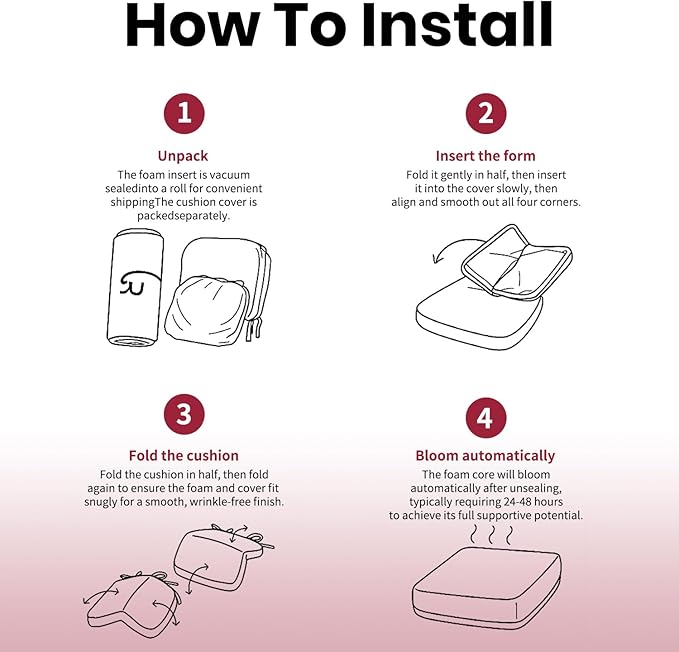 How To Install

1

Unpack

The foam insert is vacuum sealedinto a roll for convenient shippingThe cushion cover is packedseparately.

2

Insert the form

Fold it gently in half, then insert it into the cover slowly, then align and smooth out all four corners.

3

Fold the cushion

Fold the cushion in half, then fold again to ensure the foam and cover fit snugly for a smooth, wrinkle-free finish.

4

Bloom automatically

The foam core will bloom automatically after unsealing, typically requiring 24-48 hours to achieve its full supportive potential.