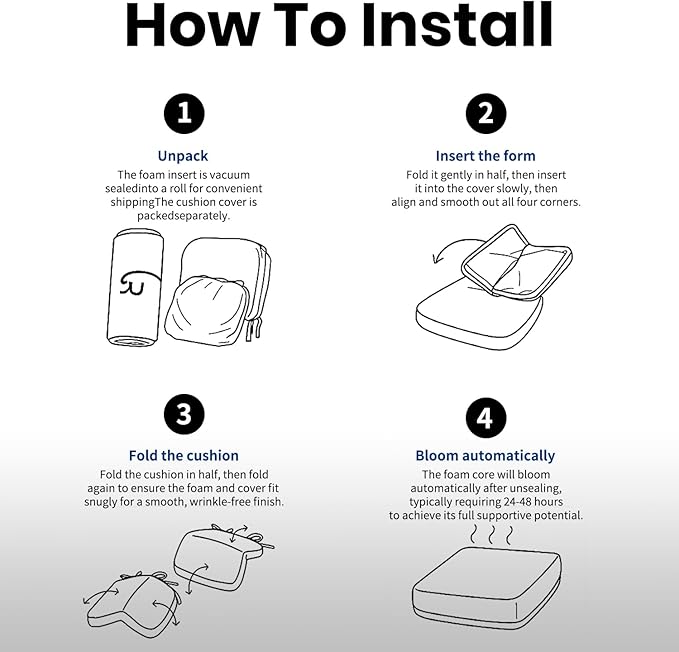 How To Install

1

Unpack

The foam insert is vacuum sealedinto a roll for convenient shippingThe cushion cover is packedseparately.

2

Insert the form

Fold it gently in half, then insert it into the cover slowly, then align and smooth out all four corners.

3

Fold the cushion

Fold the cushion in half, then fold again to ensure the foam and cover fit snugly for a smooth, wrinkle-free finish.

4

Bloom automatically

The foam core will bloom automatically after unsealing, typically requiring 24-48 hours to achieve its full supportive potential.