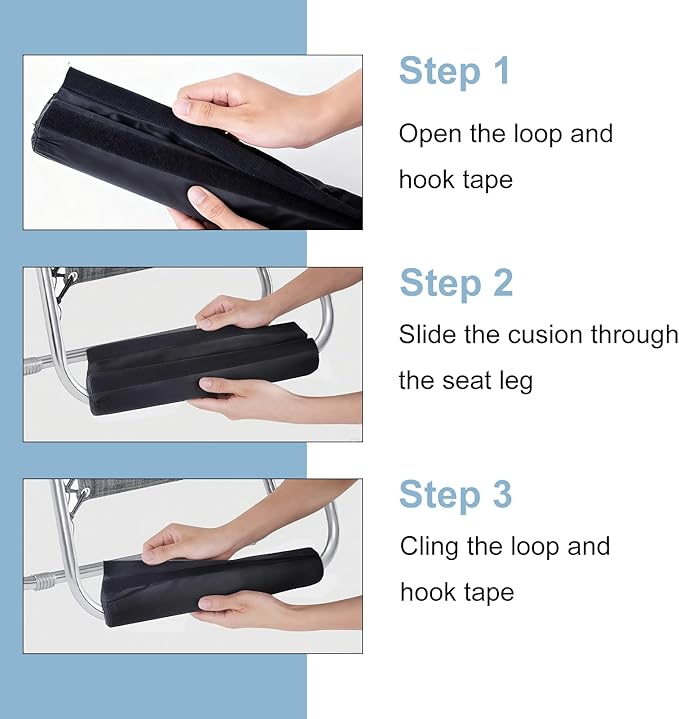 Step 1

Open the loop and hook tape

Step 2

Slide the cusion through the seat leg

Step 3

Cling the loop and hook tape