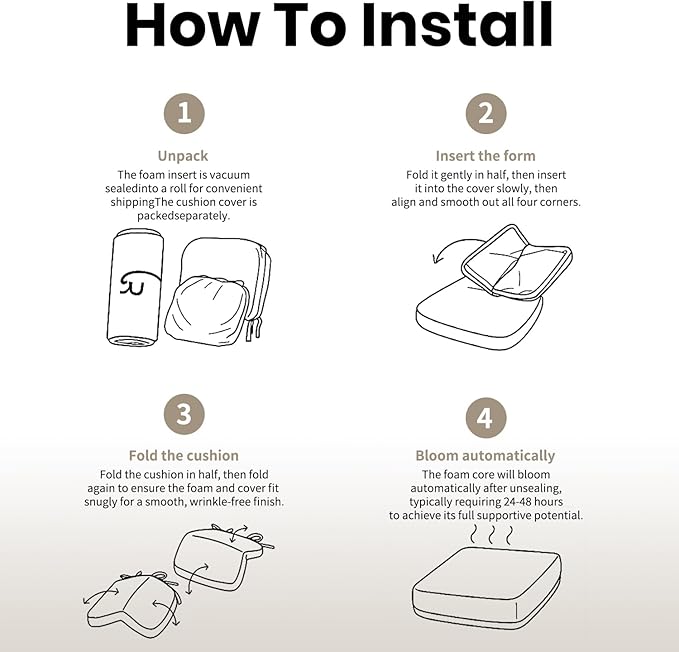 How To Install

1

Unpack

The foam insert is vacuum sealedinto a roll for convenient shippingThe cushion cover is packedseparately.

2

Insert the form

Fold it gently in half, then insert it into the cover slowly, then align and smooth out all four corners.

3

Fold the cushion

Fold the cushion in half, then fold again to ensure the foam and cover fit snugly for a smooth, wrinkle-free finish.

4

Bloom automatically

The foam core will bloom automatically after unsealing, typically requiring 24-48 hours to achieve its full supportive potential.