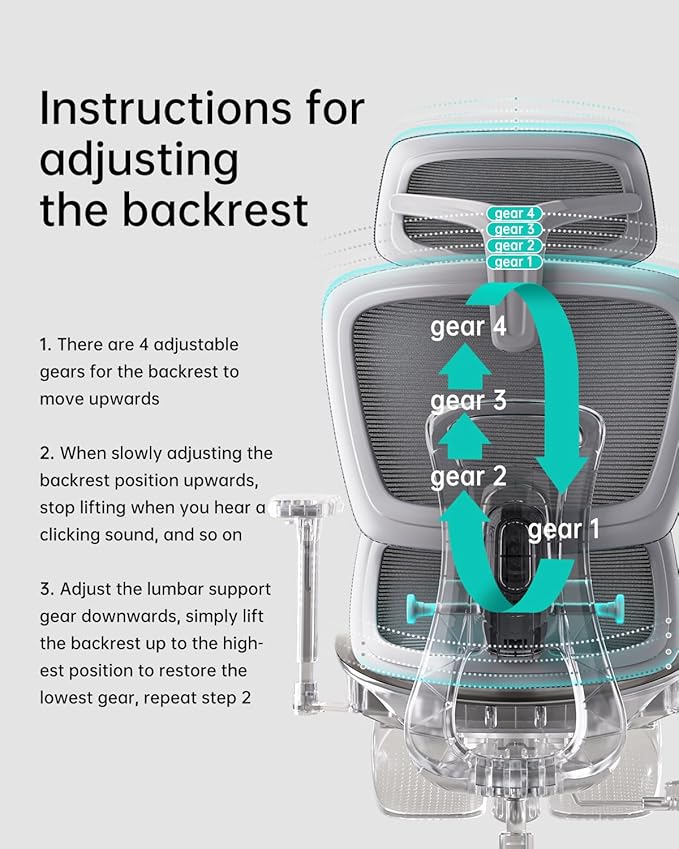 Instructions for adjusting the backrest

1. There are 4 adjustable gears for the backrest to move upwards

2. When slowly adjusting the backrest position upwards, stop lifting when you hear a clicking sound, and so on

3. Adjust the lumbar support gear downwards, simply lift the backrest up to the highest position to restore the lowest gear, repeat step 2

gear 4
gear 3
gear 2
gear 1

gear 4
gear 3
gear 2
gear 1