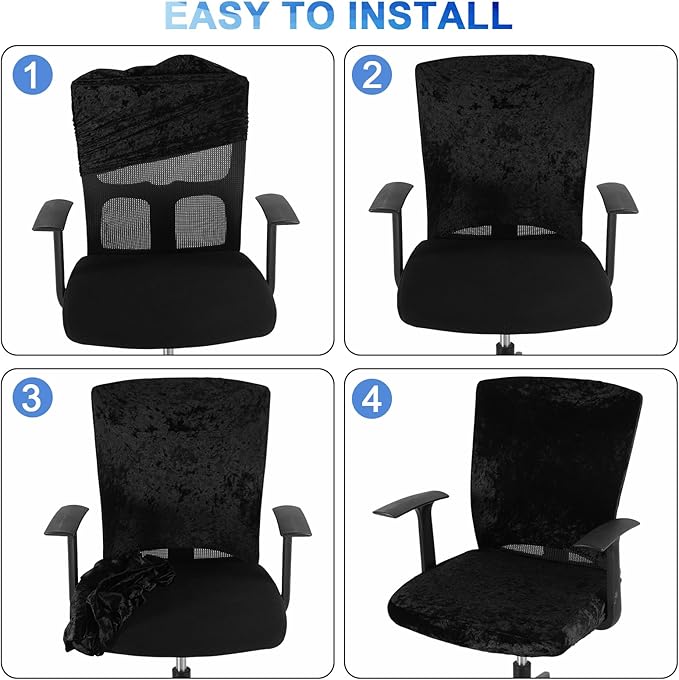 EASY TO INSTALL

1

2

3

4